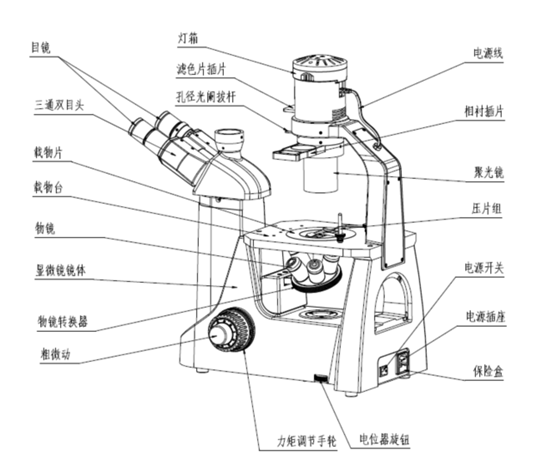 目镜

三通双目头

载物片

载物台

物镜

显微镜镜体

物镜转换器

粗微动

灯箱

滤色片插片

孔径光阑拔杆

电源线

相衬插片

聚光镜

压片组

电源开关

电源插座

保险盒

力矩调节手轮

电位器旋钮